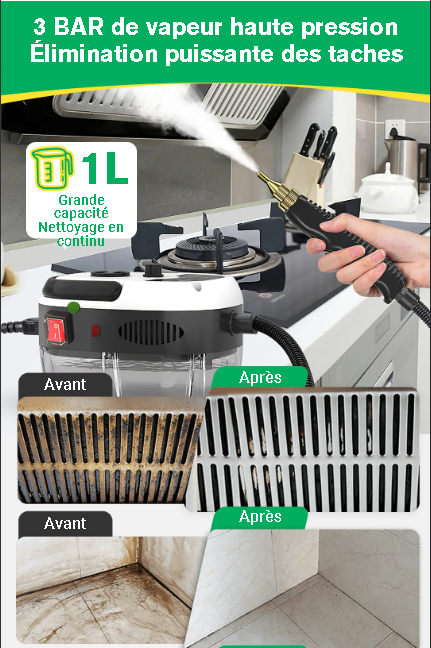 3 BAR de vapeur haute pression
Élimination puissante des taches

1L
Grande capacité
Nettoyage en continu

Avant

Après

Avant

Après