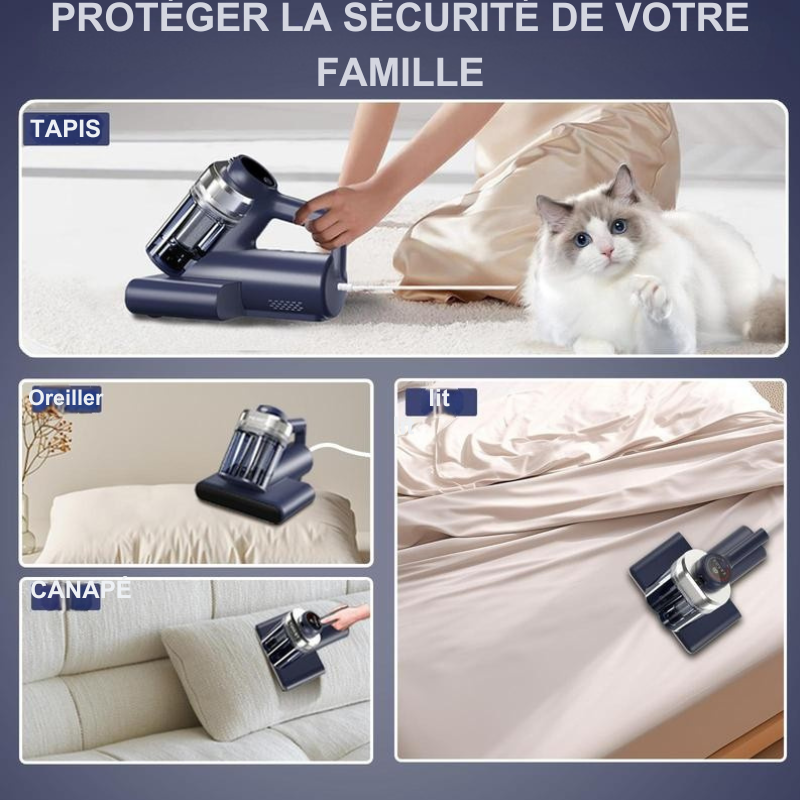 PROTÉGER LA SÉCURITÉ DE VOTRE FAMILLE

TAPIS

Oreiller

lit

CANAPÉ